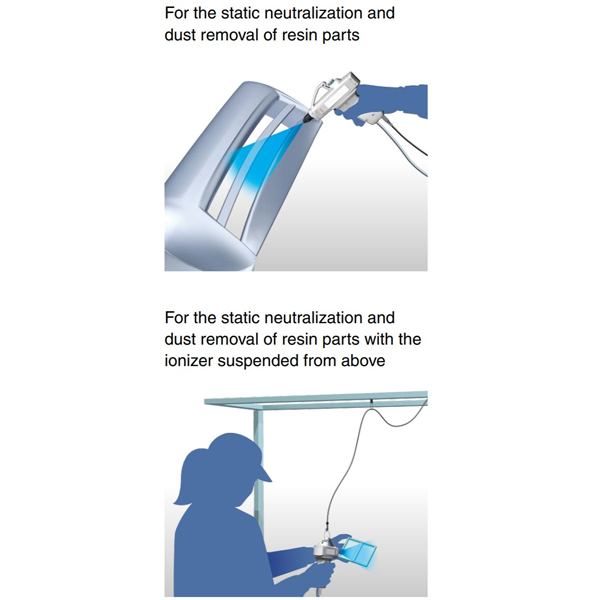 For the static neutralization and dust removal of resin parts

For the static neutralization and dust removal of resin parts with the ionizer suspended from above